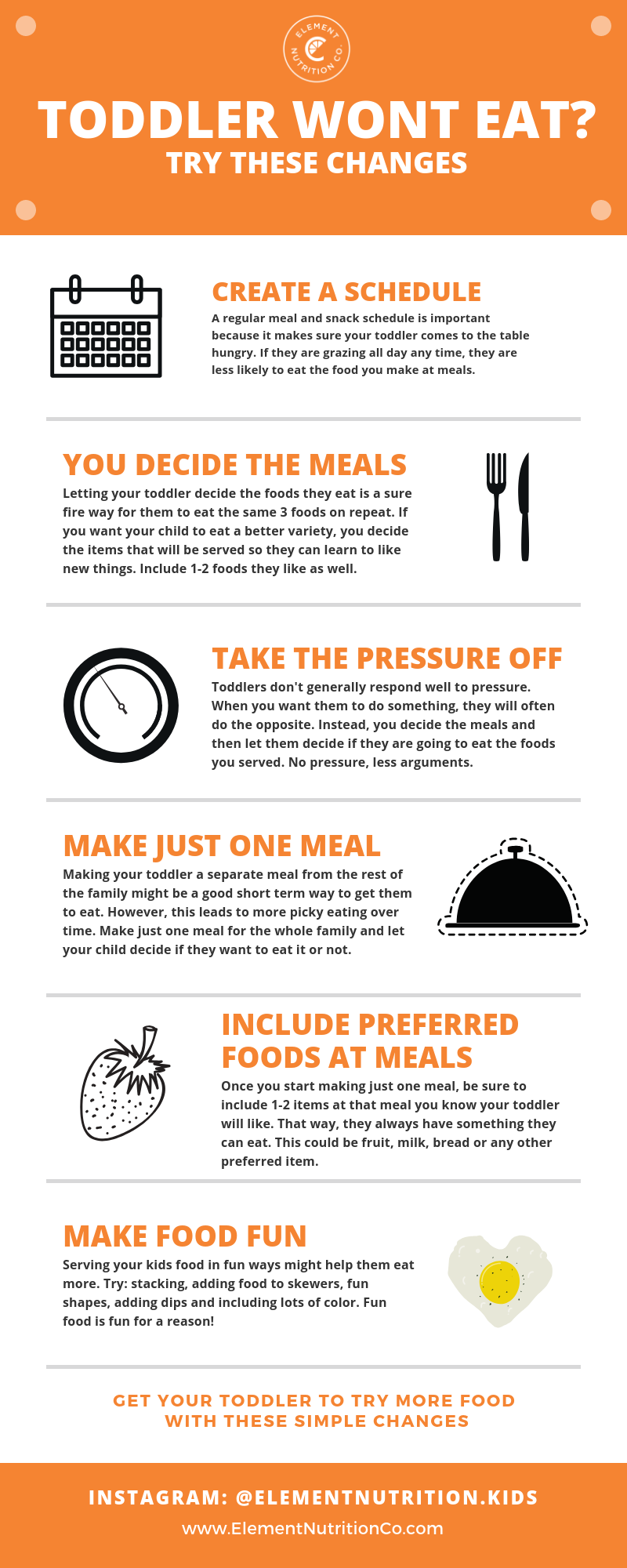 ELEMENT NUTRITION CO.

TODDLER WONT EAT?
TRY THESE CHANGES

CREATE A SCHEDULE
A regular meal and snack schedule is important because it makes sure your toddler comes to the table hungry. If they are grazing all day any time, they are less likely to eat the food you make at meals.

YOU DECIDE THE MEALS
Letting your toddler decide the foods they eat is a sure fire way for them to eat the same 3 foods on repeat. If you want your child to eat a better variety, you decide the items that will be served so they can learn to like new things. Include 1-2 foods they like as well.

TAKE THE PRESSURE OFF
Toddlers don't generally respond well to pressure. When you want them to do something, they will often do the opposite. Instead, you decide the meals and then let them decide if they are going to eat the foods you served. No pressure, less arguments.

MAKE JUST ONE MEAL
Making your toddler a separate meal from the rest of the family might be a good short term way to get them to eat. However, this leads to more picky eating over time. Make just one meal for the whole family and let your child decide if they want to eat it or not.

INCLUDE PREFERRED FOODS AT MEALS
Once you start making just one meal, be sure to include 1-2 items at that meal you know your toddler will like. That way, they always have something they can eat. This could be fruit, milk, bread or any other preferred item.

MAKE FOOD FUN
Serving your kids food in fun ways might help them eat more. Try: stacking, adding food to skewers, fun shapes, adding dips and including lots of color. Fun food is fun for a reason!

GET YOUR TODDLER TO TRY MORE FOOD WITH THESE SIMPLE CHANGES

INSTAGRAM: @ELEMENTNUTRITION.KIDS
www.ElementNutritionCo.com